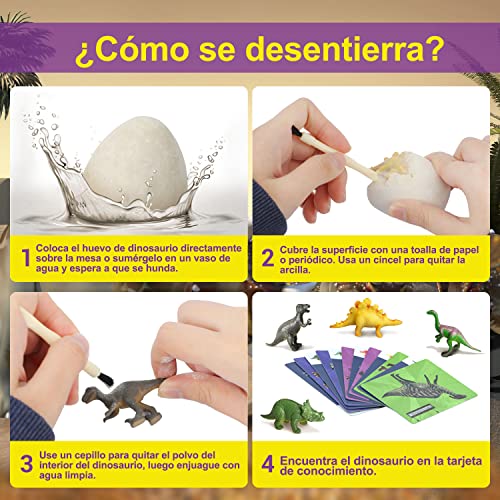 ¿Cómo se desentierra?

1 Coloca el huevo de dinosaurio directamente sobre la mesa o sumérgelo en un vaso de agua y espera a que se hunda.

2 Cubre la superficie con una toalla de papel o periódico. Usa un cincel para quitar la arcilla.

3 Use un cepillo para quitar el polvo del interior del dinosaurio, luego enjuague con agua limpia.

4 Encuentra el dinosaurio en la tarjeta de conocimiento.