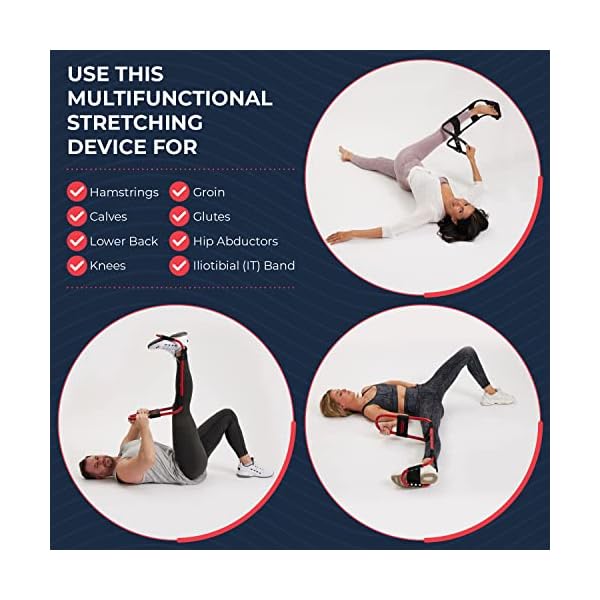 USE THIS MULTIFUNCTIONAL STRETCHING DEVICE FOR

Hamstrings
Calves
Lower Back
Knees

Groin
Glutes
Hip Abductors
Iliotibial (IT) Band