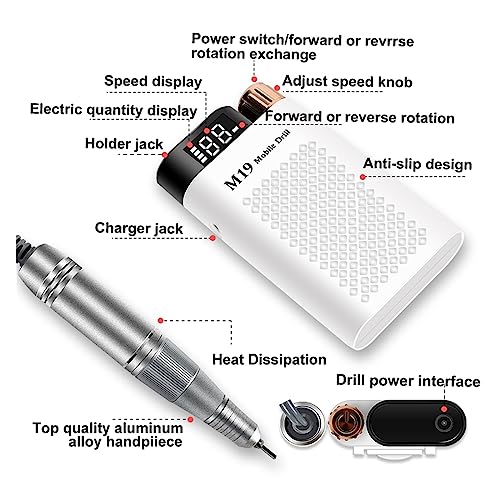 Power switch/forward or revrrse rotation exchange

Speed display

Adjust speed knob

Electric quantity display

Forward or reverse rotation

Holder jack

88

M19 Mobile Drill

Anti-slip design

Charger jack

Heat Dissipation

Drill power interface

Top quality aluminum alloy handpiiece