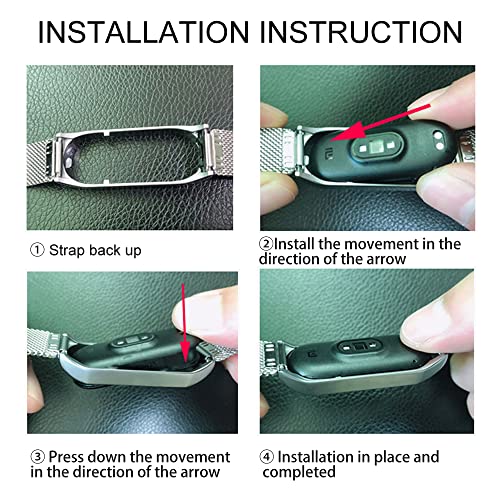 INSTALLATION INSTRUCTION

① Strap back up

②Install the movement in the direction of the arrow

③ Press down the movement in the direction of the arrow

④ Installation in place and completed