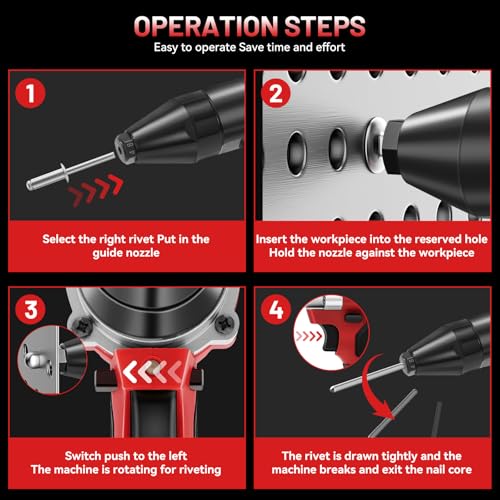 OPERATION STEPS
Easy to operate Save time and effort

1

Select the right rivet Put in the guide nozzle

2

Insert the workpiece into the reserved hole
Hold the nozzle against the workpiece

3

Switch push to the left
The machine is rotating for riveting

4

The rivet is drawn tightly and the machine breaks and exit the nail core