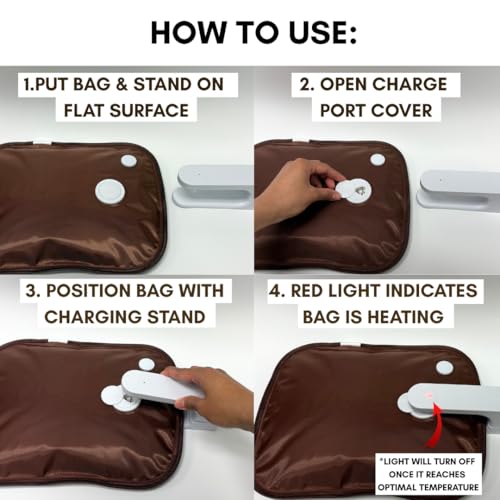 HOW TO USE:

1.PUT BAG & STAND ON FLAT SURFACE

2. OPEN CHARGE PORT COVER

3. POSITION BAG WITH CHARGING STAND

4. RED LIGHT INDICATES BAG IS HEATING

*LIGHT WILL TURN OFF ONCE IT REACHES OPTIMAL TEMPERATURE