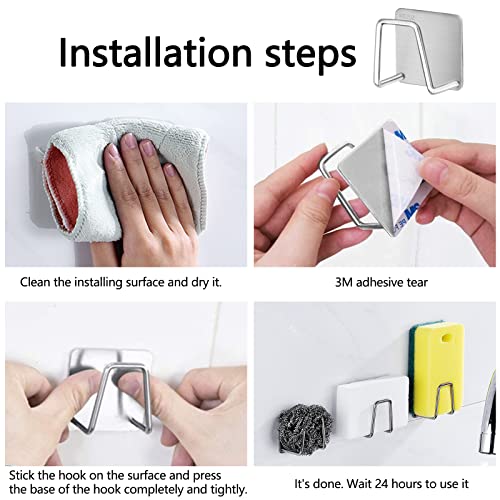 Installation steps

Clean the installing surface and dry it.

3M adhesive tear

Stick the hook on the surface and press the base of the hook completely and tightly.

It's done. Wait 24 hours to use it