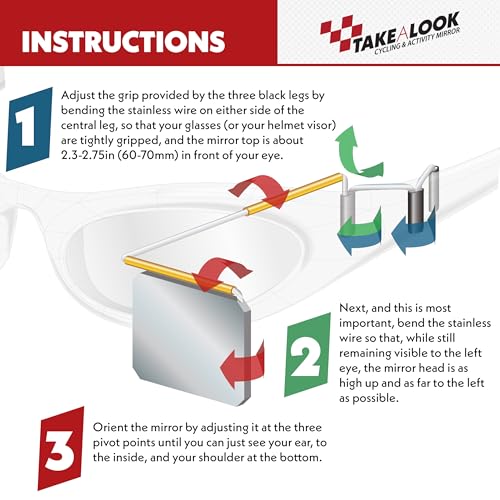 INSTRUCTIONS

TAKE A LOOK
CYCLING & ACTIVITY MIRROR

1

Adjust the grip provided by the three black legs by bending the stainless wire on either side of the central leg, so that your glasses (or your helmet visor) are tightly gripped, and the mirror top is about 2.3-2.75in (60-70mm) in front of your eye.

2

Next, and this is most important, bend the stainless wire so that, while still remaining visible to the left eye, the mirror head is as high up and as far to the left as possible.

3

Orient the mirror by adjusting it at the three pivot points until you can just see your ear, to the inside, and your shoulder at the bottom.