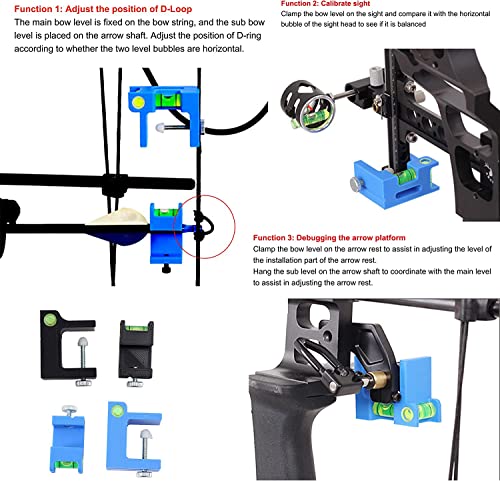 Function 1: Adjust the position of D-Loop
The main bow level is fixed on the bow string, and the sub bow level is placed on the arrow shaft. Adjust the position of D-ring according to whether the two level bubbles are horizontal.

Function 2: Calibrate sight
Clamp the bow level on the sight and compare it with the horizontal bubble of the sight head to see if it is balanced

Function 3: Debugging the arrow platform
Clamp the bow level on the arrow rest to assist in adjusting the level of the installation part of the arrow rest.
Hang the sub level on the arrow shaft to coordinate with the main level to assist in adjusting the arrow rest.