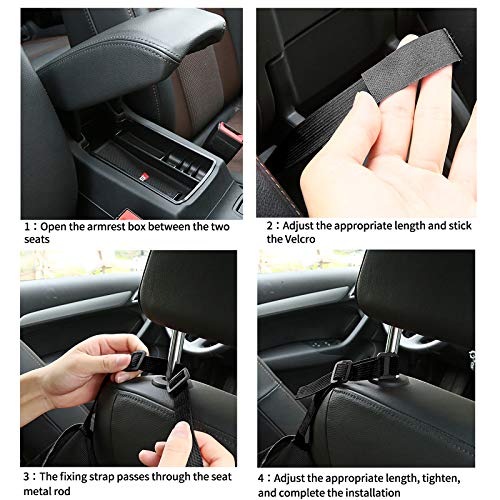 1：Open the armrest box between the two seats

2：Adjust the appropriate length and stick the Velcro

3：The fixing strap passes through the seat metal rod

4：Adjust the appropriate length, tighten, and complete the installation