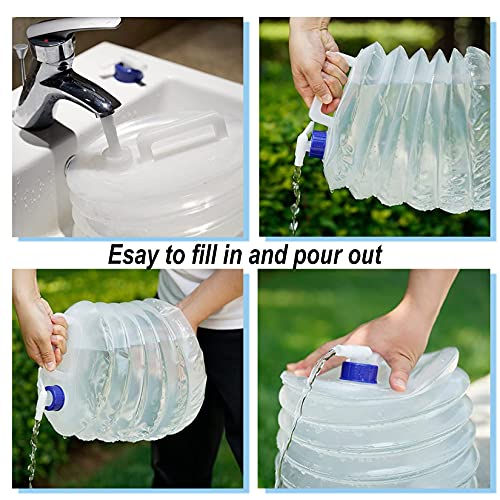 Esay to fill in and pour out