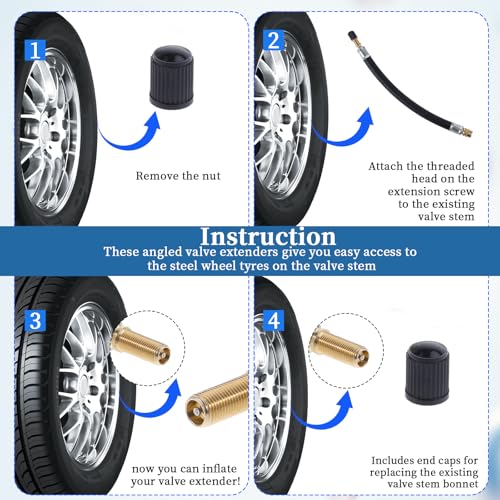 1

Remove the nut

2

Attach the threaded head on the extension screw to the existing valve stem

Instruction

These angled valve extenders give you easy access to the steel wheel tyres on the valve stem

3

now you can inflate your valve extender!

4

Includes end caps for replacing the existing valve stem bonnet