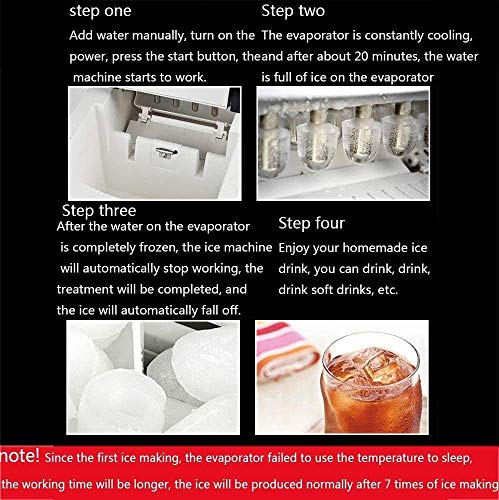 step one

Add water manually, turn on the power, press the start button, the machine starts to work.

Step two

The evaporator is constantly cooling, and after about 20 minutes, the water is full of ice on the evaporator

Step three

After the water on the evaporator is completely frozen, the ice machine will automatically stop working, the treatment will be completed, and the ice will automatically fall off.

Step four

Enjoy your homemade ice drink, you can drink, drink, drink soft drinks, etc.

note! Since the first ice making, the evaporator failed to use the temperature to sleep, the working time will be longer, the ice will be produced normally after 7 times of ice making