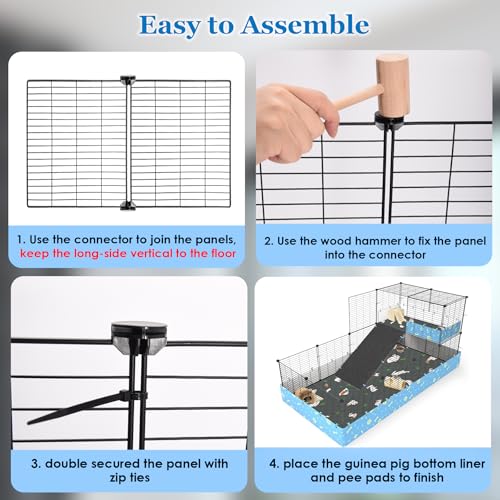 Easy to Assemble

1. Use the connector to join the panels, keep the long-side vertical to the floor

2. Use the wood hammer to fix the panel into the connector

3. double secured the panel with zip ties

4. place the guinea pig bottom liner and pee pads to finish