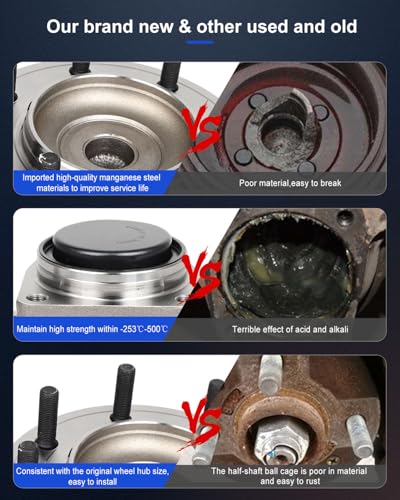 Our brand new & other used and old

VS

Imported high-quality manganese steel materials to improve service life

Poor material,easy to break

VS

Maintain high strength within -253℃-500℃

Terrible effect of acid and alkali

VS

Consistent with the original wheel hub size, easy to install

The half-shaft ball cage is poor in material and easy to rust