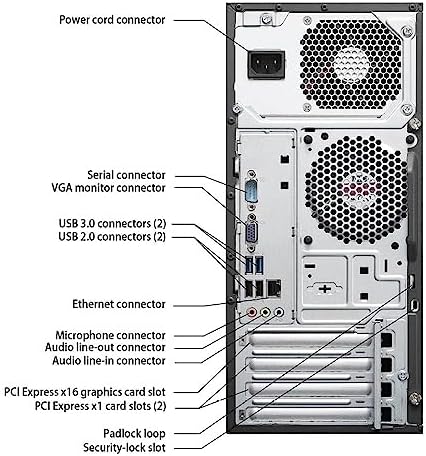 Power cord connector

Serial connector
VGA monitor connector

USB 3.0 connectors (2)
USB 2.0 connectors (2)

Ethernet connector

Microphone connector
Audio line-out connector
Audio line-in connector

PCI Express x16 graphics card slot
PCI Express x1 card slots (2)

Padlock loop
Security-lock slot