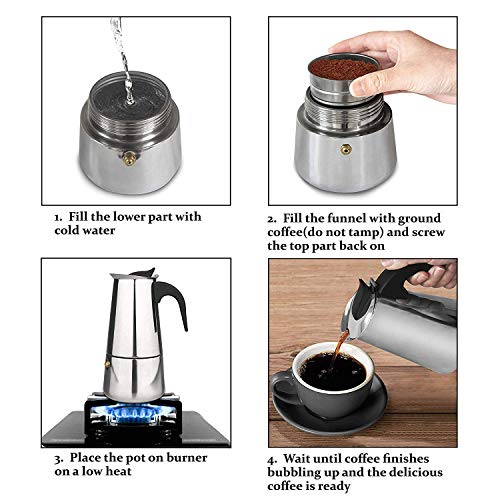 1. Fill the lower part with cold water

2. Fill the funnel with ground coffee(do not tamp) and screw the top part back on

3. Place the pot on burner on a low heat

4. Wait until coffee finishes bubbling up and the delicious coffee is ready