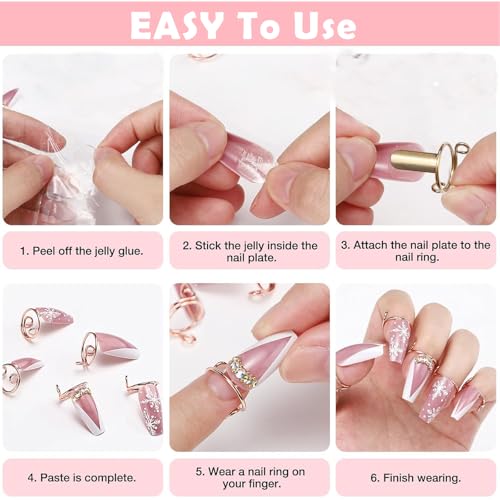 EASY To Use

1. Peel off the jelly glue.

2. Stick the jelly inside the nail plate.

3. Attach the nail plate to the nail ring.

4. Paste is complete.

5. Wear a nail ring on your finger.

6. Finish wearing.