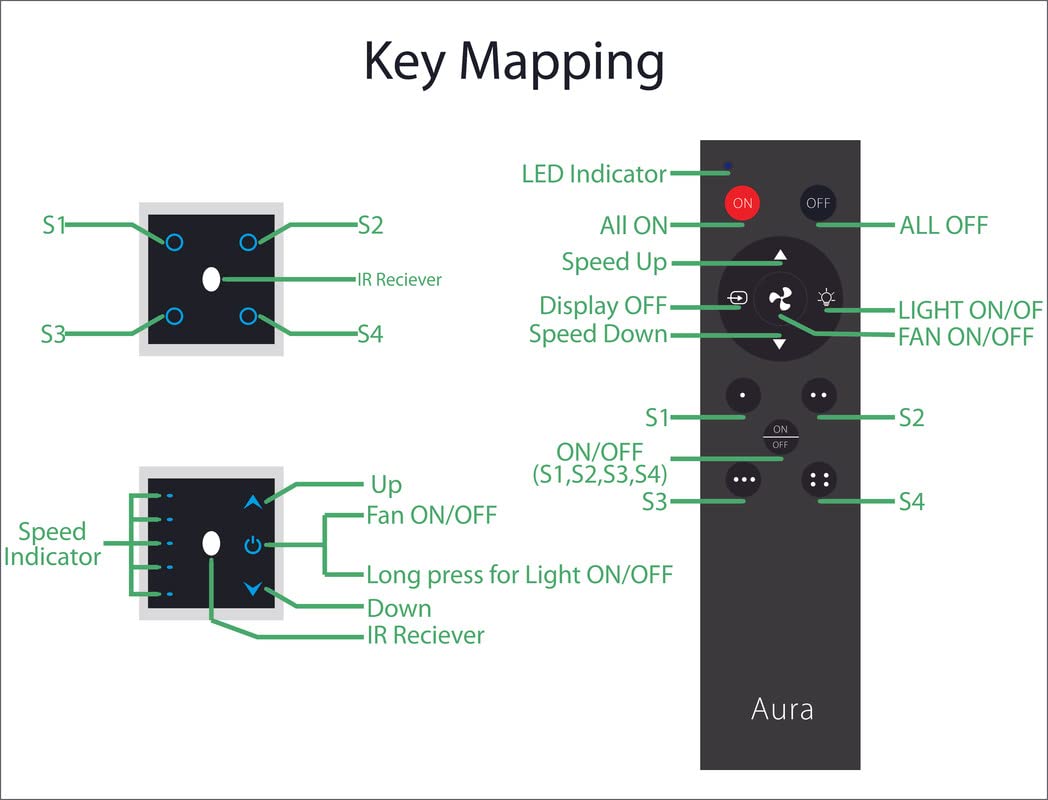 Key Mapping

S1
S2
IR Reciever
S3
S4

Speed Indicator
Up
Fan ON/OFF
Long press for Light ON/OFF
Down
IR Reciever

LED Indicator
ON
OFF
All ON
ALL OFF
Speed Up
Display OFF
LIGHT ON/OF
Speed Down
FAN ON/OFF
S1
S2
ON
OFF
ON/OFF (S1,S2,S3,S4)
S3
S4
Aura