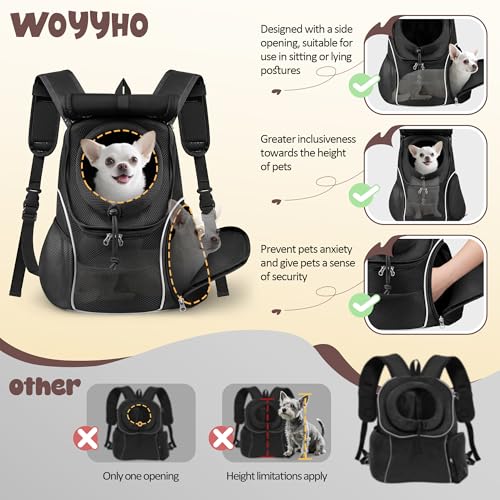 WOYYHO

Designed with a side opening, suitable for use in sitting or lying postures

Greater inclusiveness towards the height of pets

Prevent pets anxiety and give pets a sense of security

other

Only one opening

Height limitations apply