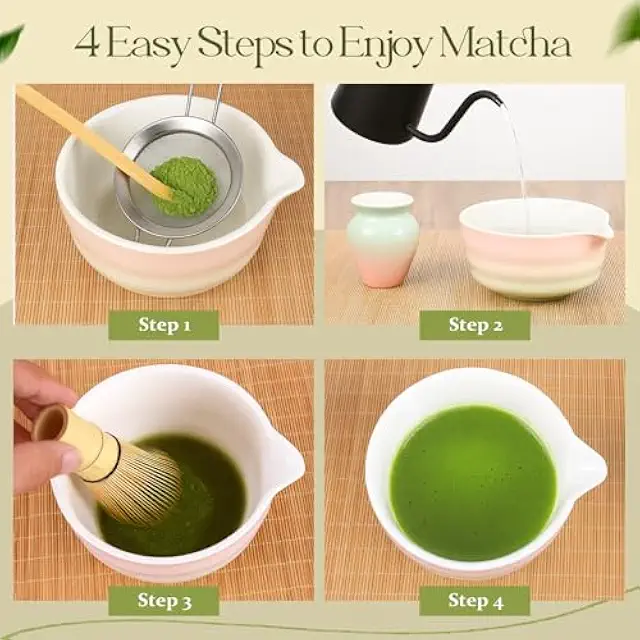 4 Easy Steps to Enjoy Matcha

Step 1

Step 2

Step 3

Step 4