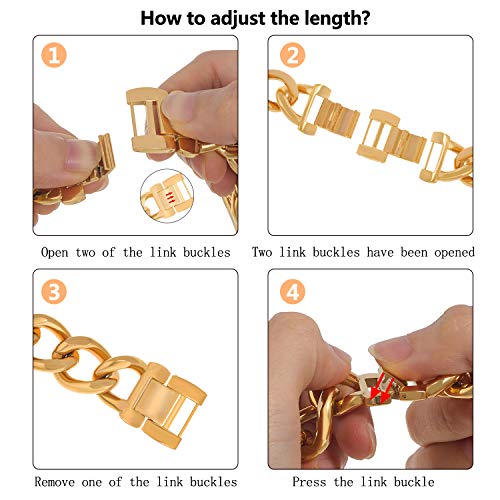 How to adjust the length?

1

Open two of the link buckles

2

Two link buckles have been opened

3

Remove one of the link buckles

4

Press the link buckle