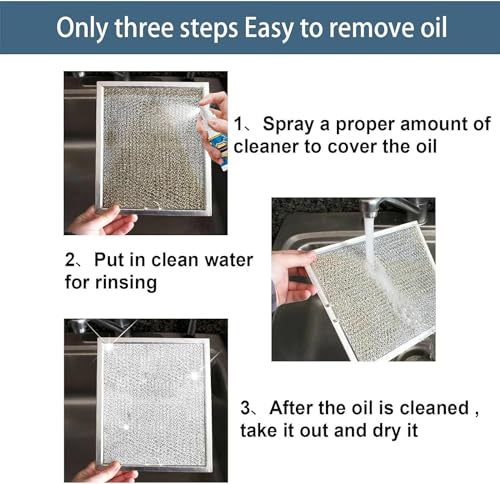 Only three steps Easy to remove oil

1、Spray a proper amount of cleaner to cover the oil

2、Put in clean water for rinsing

3、After the oil is cleaned , take it out and dry it