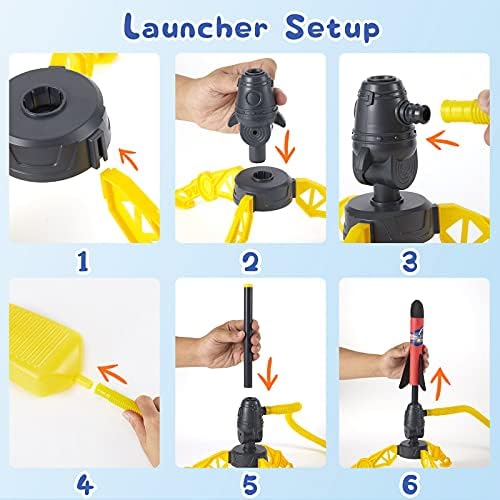 Launcher Setup

1

2

3

4

5

6