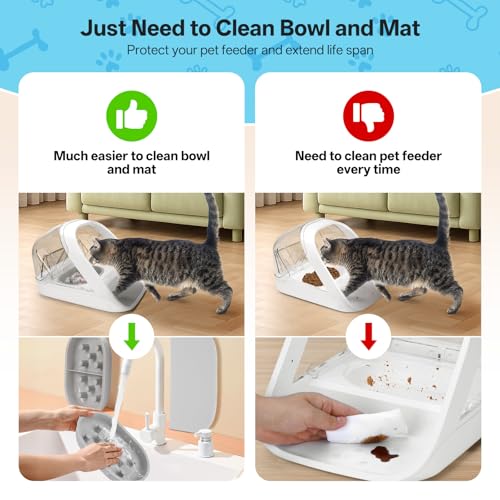 Just Need to Clean Bowl and Mat

Protect your pet feeder and extend life span

Much easier to clean bowl and mat

Need to clean pet feeder every time