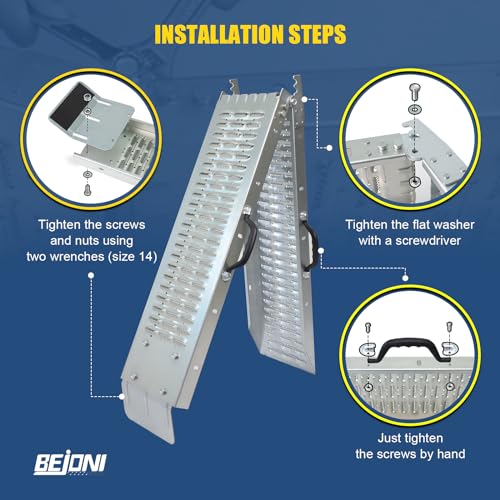 INSTALLATION STEPS

Tighten the screws and nuts using two wrenches (size 14)

Tighten the flat washer with a screwdriver

Just tighten the screws by hand

BEJONI