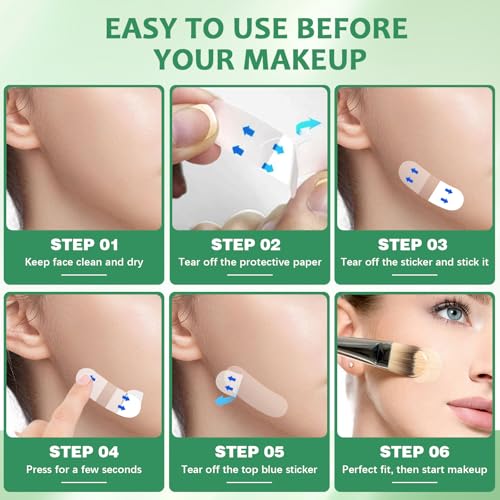 EASY TO USE BEFORE YOUR MAKEUP

STEP 01
Keep face clean and dry

STEP 02
Tear off the protective paper

STEP 03
Tear off the sticker and stick it

STEP 04
Press for a few seconds

STEP 05
Tear off the top blue sticker

STEP 06
Perfect fit, then start makeup