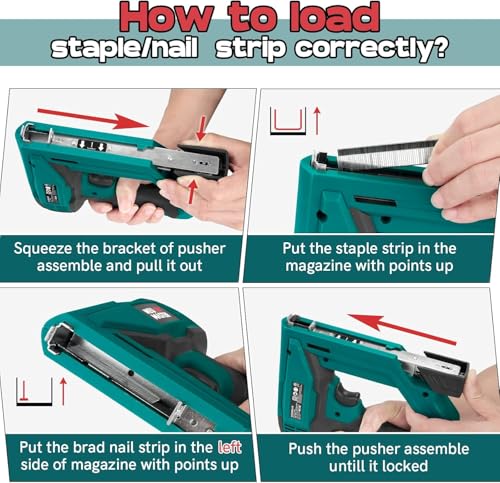 How to load
staple/nail strip correctly?

Squeeze the bracket of pusher assemble and pull it out

Put the staple strip in the magazine with points up

Put the brad nail strip in the left side of magazine with points up

Push the pusher assemble untill it locked