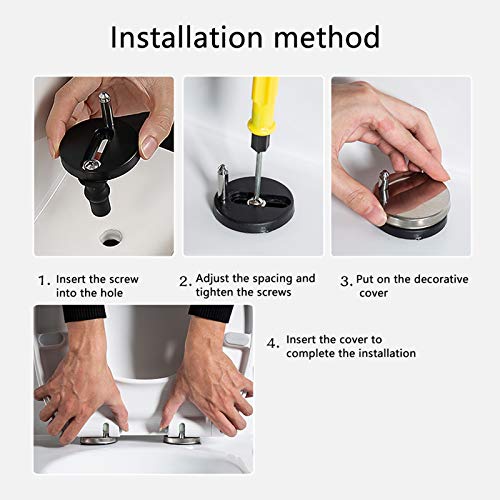 Installation method

1. Insert the screw into the hole

2. Adjust the spacing and tighten the screws

3. Put on the decorative cover

4. Insert the cover to complete the installation