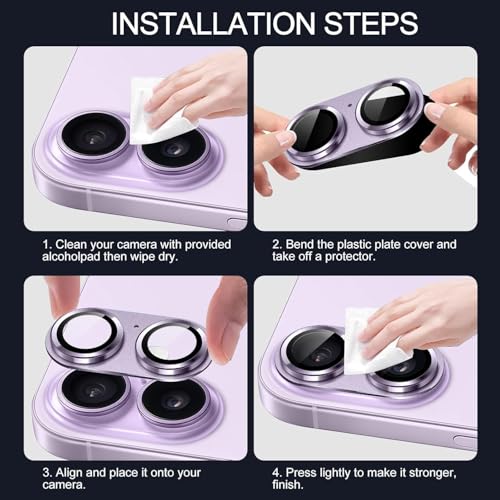 INSTALLATION STEPS

1. Clean your camera with provided alcoholpad then wipe dry.

2. Bend the plastic plate cover and take off a protector.

3. Align and place it onto your camera.

4. Press lightly to make it stronger, finish.