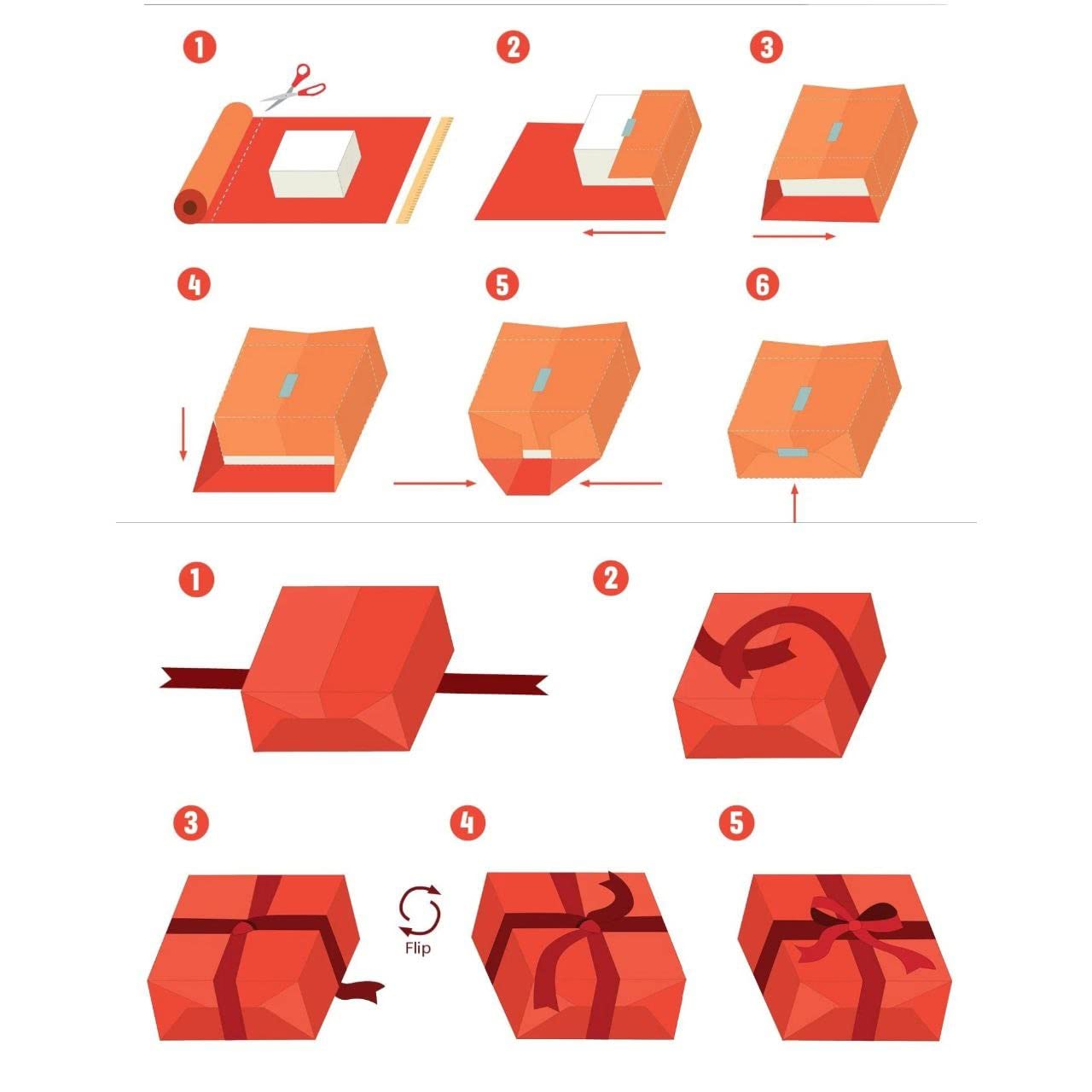 1
2
3
4
5
6
1
2
3
Flip
4
5