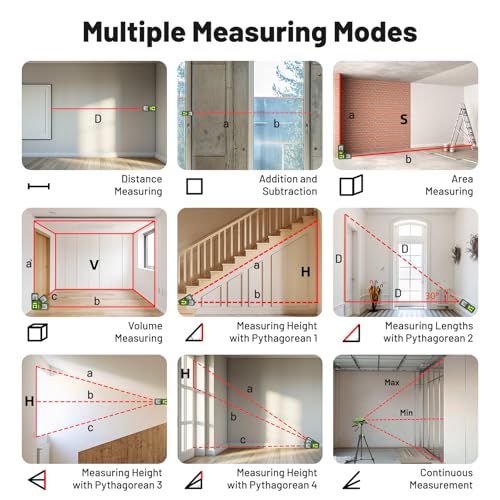 Multiple Measuring Modes

D

Distance Measuring

a b

Addition and Subtraction

a S b

Area Measuring

a V c b

Volume Measuring

a H b

Measuring Height with Pythagorean 1

D D D 30°

Measuring Lengths with Pythagorean 2

H a b c

Measuring Height with Pythagorean 3

H a b c

Measuring Height with Pythagorean 4

Max Min

Continuous Measurement