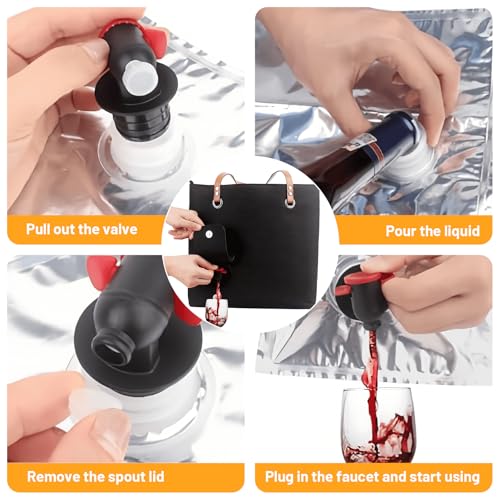 Pull out the valve

Pour the liquid

Remove the spout lid

Plug in the faucet and start using