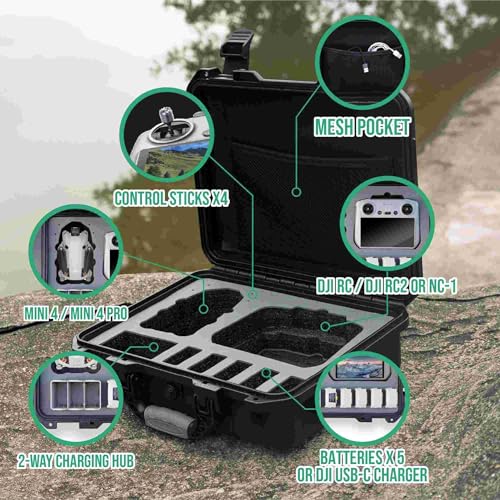 MESH POCKET

CONTROL STICKS X4

DJI RC / DJI RC2 OR NC-1

MINI 4 / MINI 4 PRO

2-WAY CHARGING HUB

BATTERIES X 5
OR DJI USB-C CHARGER