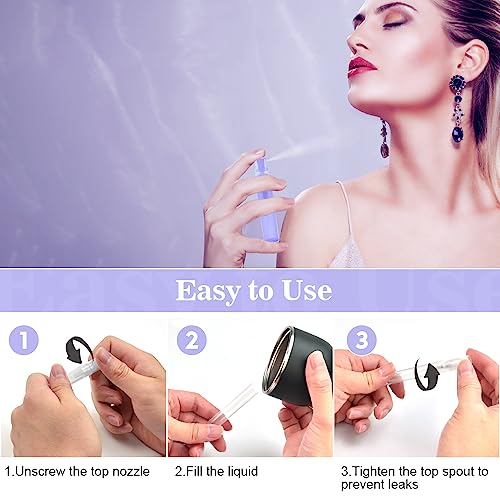 Easy to Use

1

2

3

1.Unscrew the top nozzle

2.Fill the liquid

3.Tighten the top spout to prevent leaks