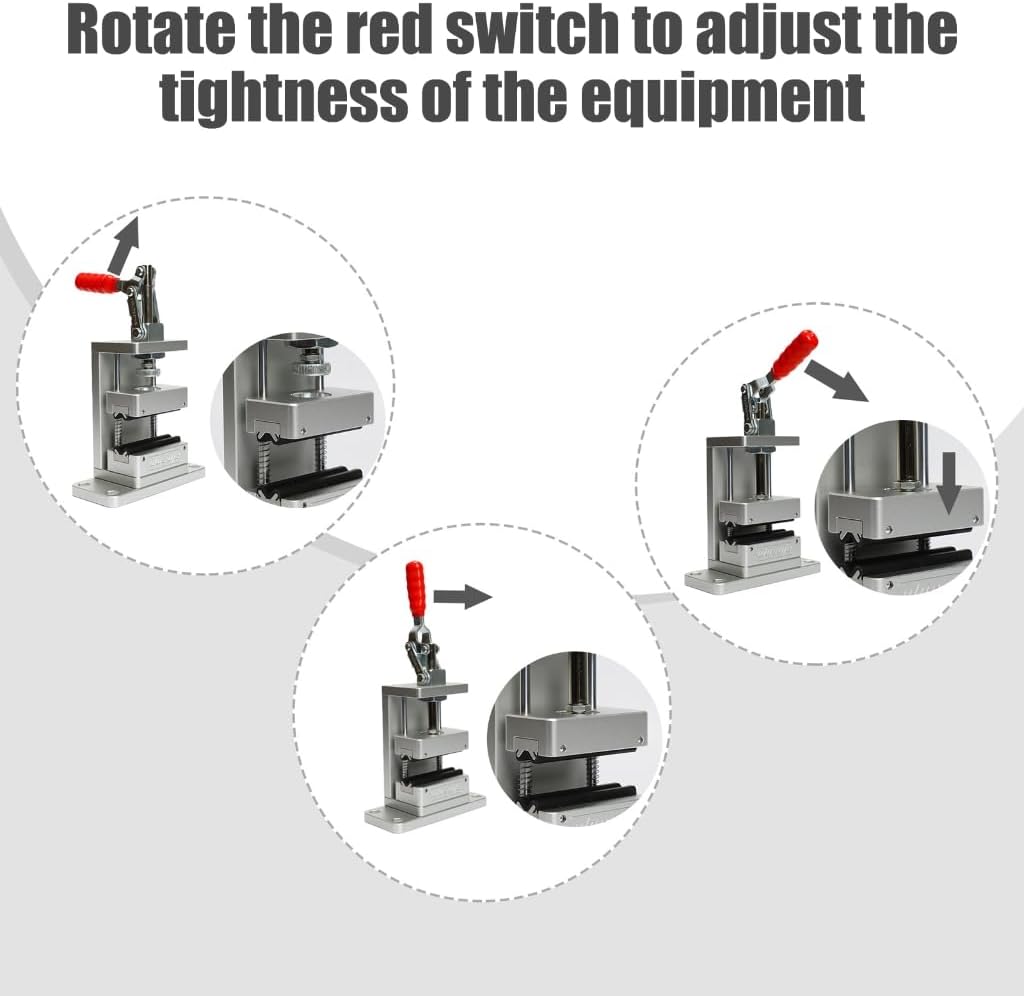 Rotate the red switch to adjust the tightness of the equipment