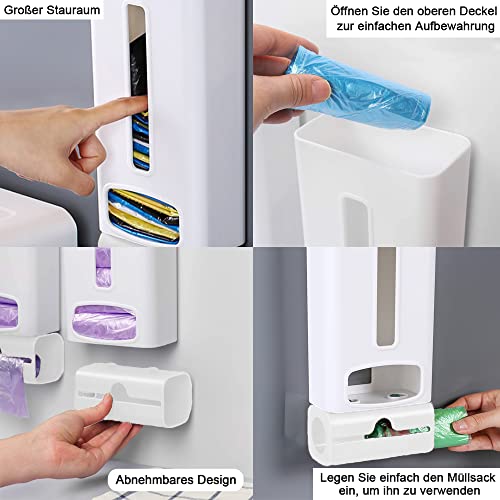 Großer Stauraum

Öffnen Sie den oberen Deckel zur einfachen Aufbewahrung

Abnehmbares Design

Legen Sie einfach den Müllsack ein, um ihn zu verwenden