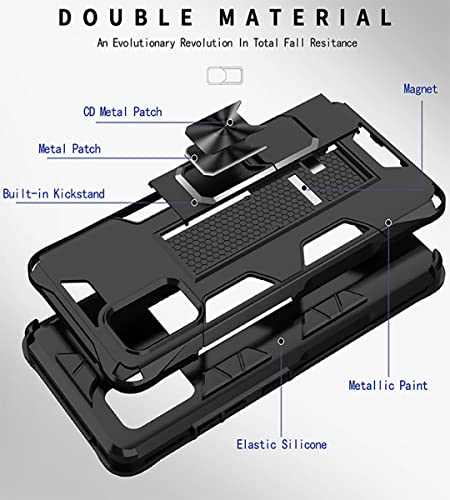 DOUBLE MATERIAL

An Evolutionary Revolution In Total Fall Resitance

Magnet

CD Metal Patch

Metal Patch

Built-in Kickstand

Metallic Paint

Elastic Silicone