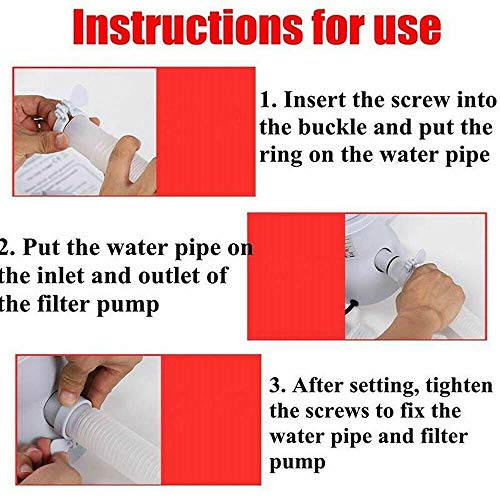 Instructions for use

1. Insert the screw into the buckle and put the ring on the water pipe

2. Put the water pipe on the inlet and outlet of the filter pump

3. After setting, tighten the screws to fix the water pipe and filter pump