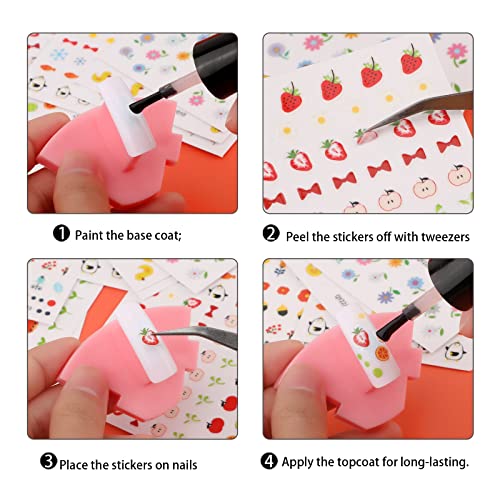 ❶ Paint the base coat;

❷ Peel the stickers off with tweezers

❸ Place the stickers on nails

❹ Apply the topcoat for long-lasting.