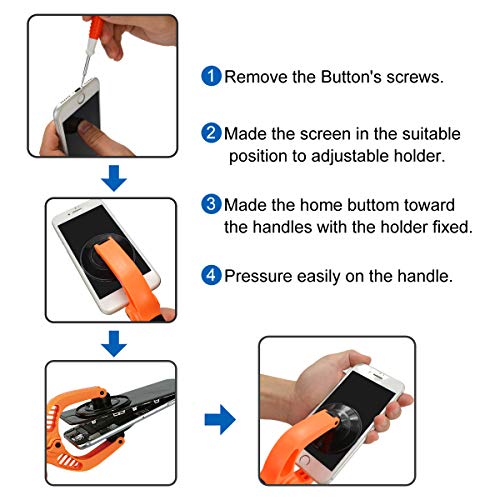 1 Remove the Button's screws.

2 Made the screen in the suitable position to adjustable holder.

3 Made the home buttom toward the handles with the holder fixed.

4 Pressure easily on the handle.