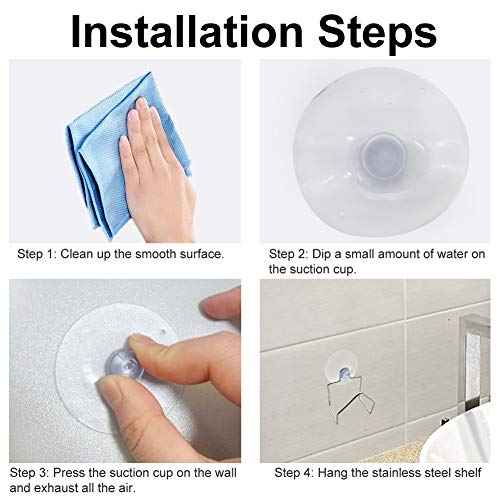 Installation Steps

Step 1: Clean up the smooth surface.

Step 2: Dip a small amount of water on the suction cup.

Step 3: Press the suction cup on the wall and exhaust all the air.

Step 4: Hang the stainless steel shelf