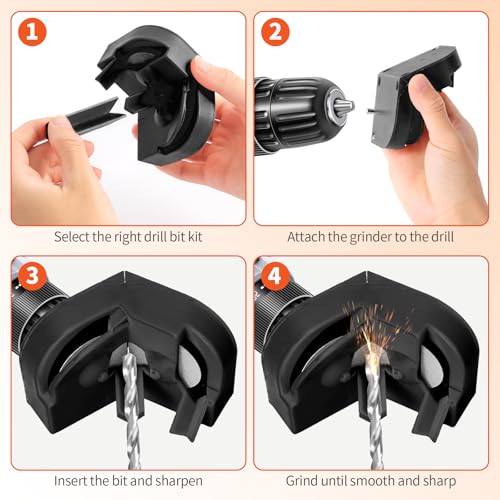 1

Select the right drill bit kit

2

Attach the grinder to the drill

3

Insert the bit and sharpen

4

Grind until smooth and sharp