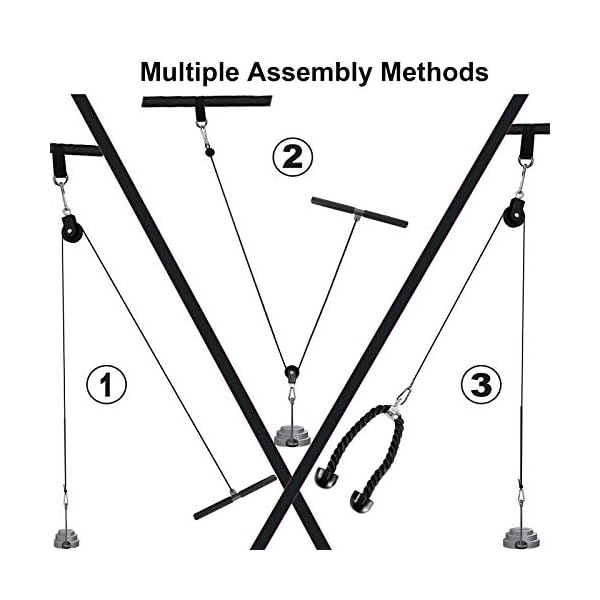 Multiple Assembly Methods

2

1

3