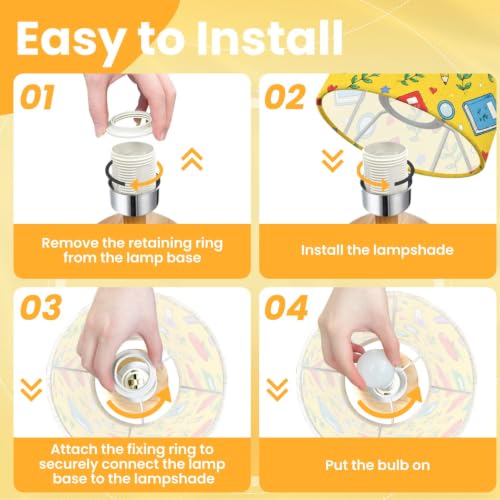 Easy to Install

01

Remove the retaining ring from the lamp base

02

Install the lampshade

03

Attach the fixing ring to securely connect the lamp base to the lampshade

04

Put the bulb on