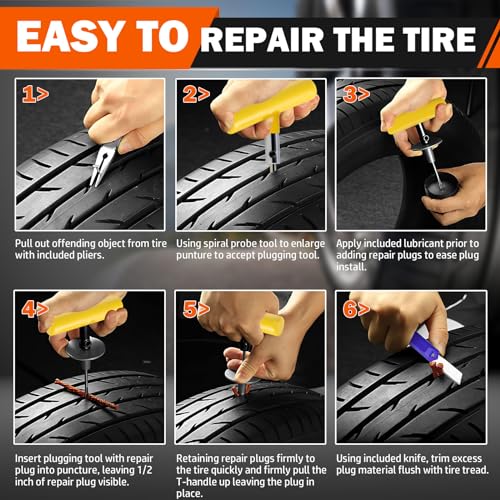 EASY TO REPAIR THE TIRE

1>

Pull out offending object from tire with included pliers.

2>

Using spiral probe tool to enlarge punture to accept plugging tool.

3>

Apply included lubricant prior to adding repair plugs to ease plug install.

4>

Insert plugging tool with repair plug into puncture, leaving 1/2 inch of repair plug visible.

5>

Retaining repair plugs firmly to the tire quickly and firmly pull the T-handle up leaving the plug in place.

6>

Using included knife, trim excess plug material flush with tire tread.