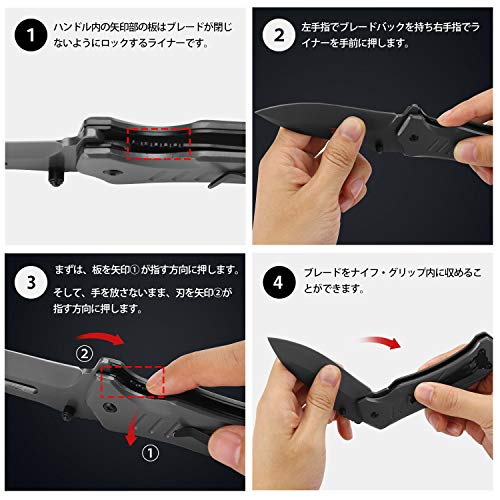 1
ハンドル内の矢印部の板はブレードが閉じないようにロックするライナーです。

2
左手指でブレードバックを持ち右手指でライナーを手前に押します。

3
まずは、板を矢印①が指す方向に押します。
そして、手を放さないまま、刃を矢印②が指す方向に押します。

②

①

4
ブレードをナイフ・グリップ内に収めることができます。