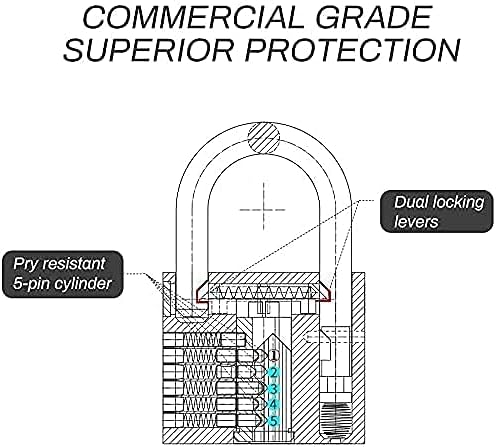 COMMERCIAL GRADE
SUPERIOR PROTECTION

Dual locking levers

Pry resistant 5-pin cylinder

1
2
3
4
5