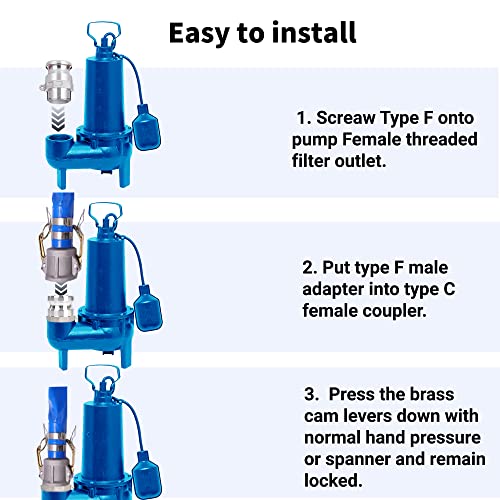 Easy to install

1. Screaw Type F onto pump Female threaded filter outlet.

2. Put type F male adapter into type C female coupler.

3. Press the brass cam levers down with normal hand pressure or spanner and remain locked.