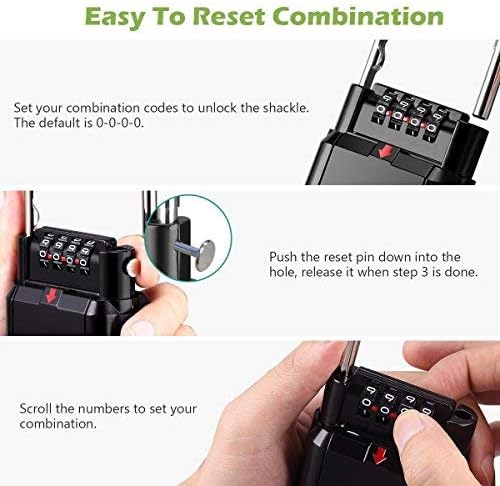 Easy To Reset Combination

Set your combination codes to unlock the shackle. The default is 0-0-0-0.

Push the reset pin down into the hole, release it when step 3 is done.

Scroll the numbers to set your combination.